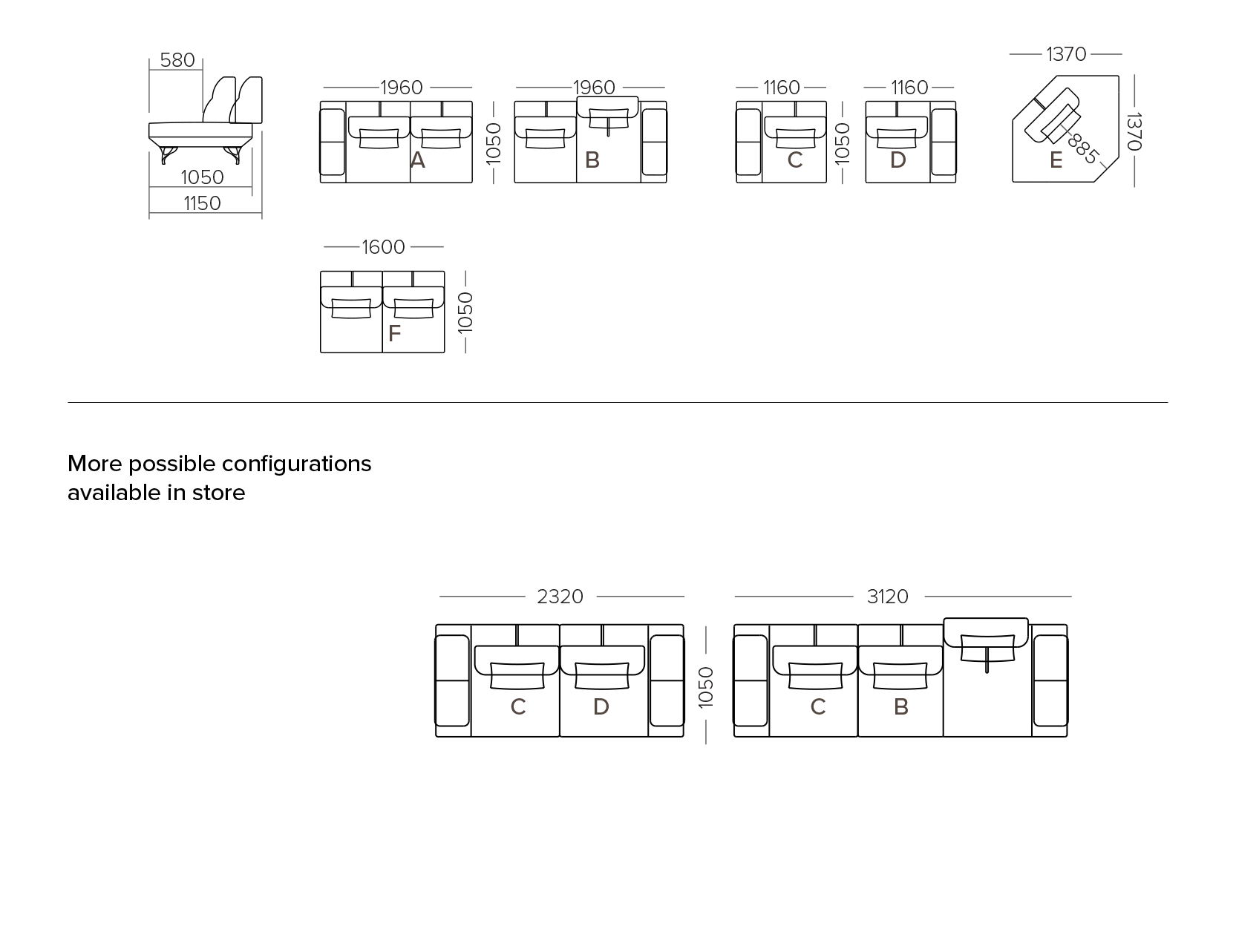 580
1050
1150

1960
A
1050
1960
B

1160
C
1050
1160
D

1370
1370
885
E

1600
F
1050

More possible configurations available in store

2320
C
D
1050
3120
C
B